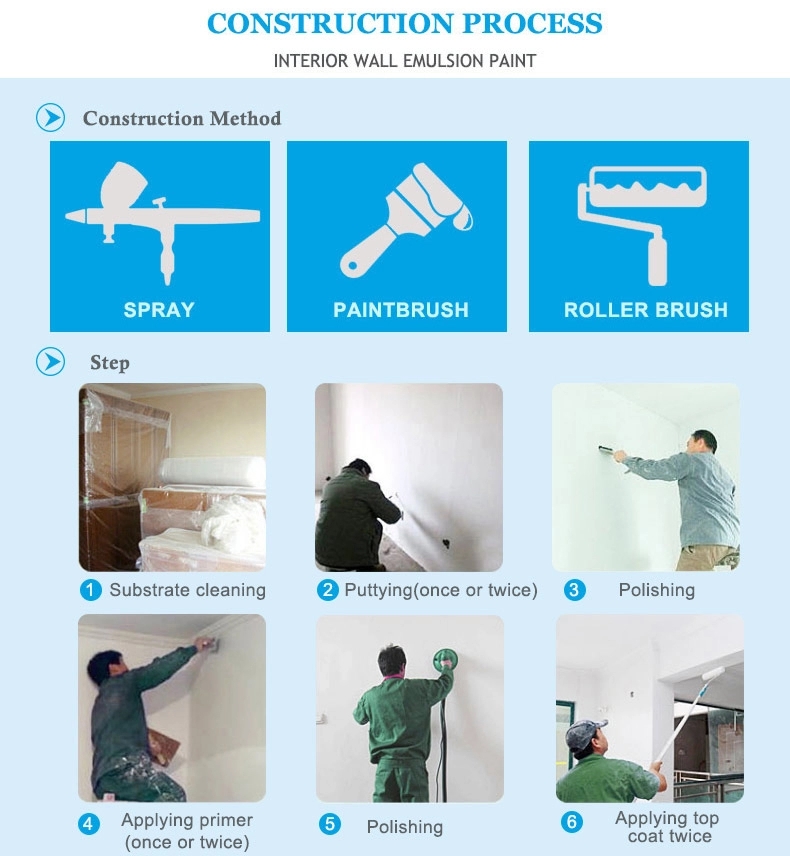 CONSTRUCTION PROCESS

INTERIOR WALL EMULSION PAINT

Construction Method

SPRAY

PAINTBRUSH

ROLLER BRUSH

Step

1 Substrate cleaning

2 Puttying(once or twice)

3 Polishing

4 Applying primer (once or twice)

5 Polishing

6 Applying top coat twice