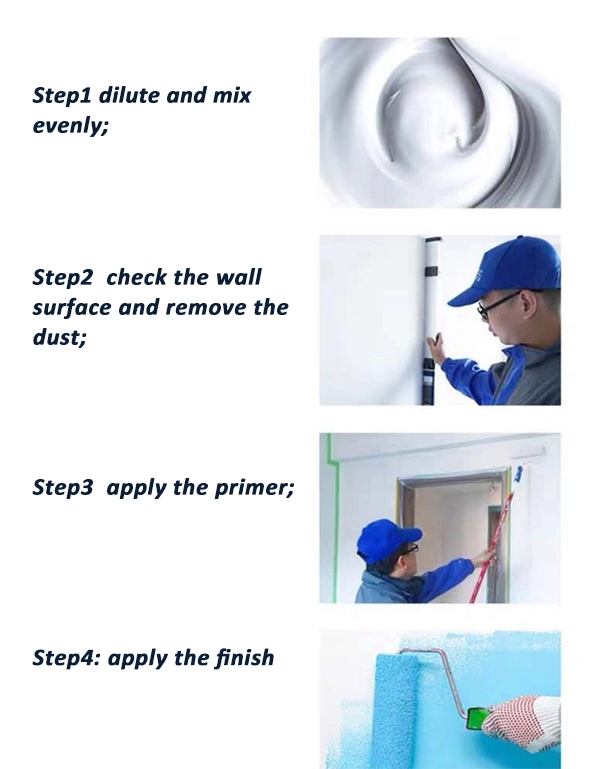 Step1 dilute and mix evenly;

Step2 check the wall surface and remove the dust;

Step3 apply the primer;

Step4: apply the finish